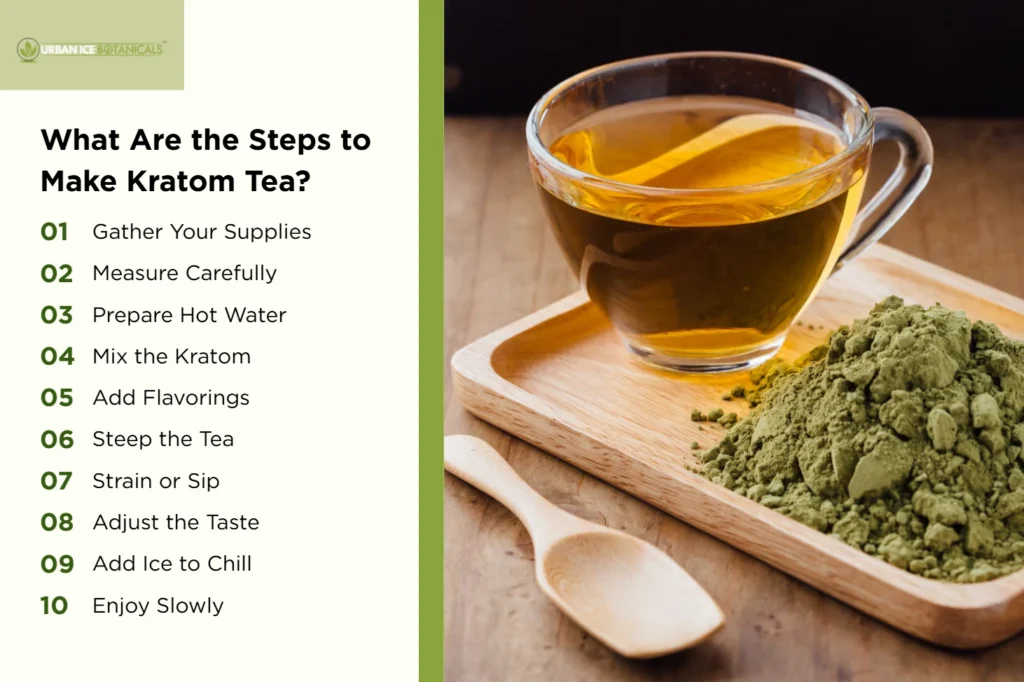 URBAN ICE BOTANICALS™

What Are the Steps to Make Kratom Tea?

01 Gather Your Supplies
02 Measure Carefully
03 Prepare Hot Water
04 Mix the Kratom
05 Add Flavorings
06 Steep the Tea
07 Strain or Sip
08 Adjust the Taste
09 Add Ice to Chill
10 Enjoy Slowly